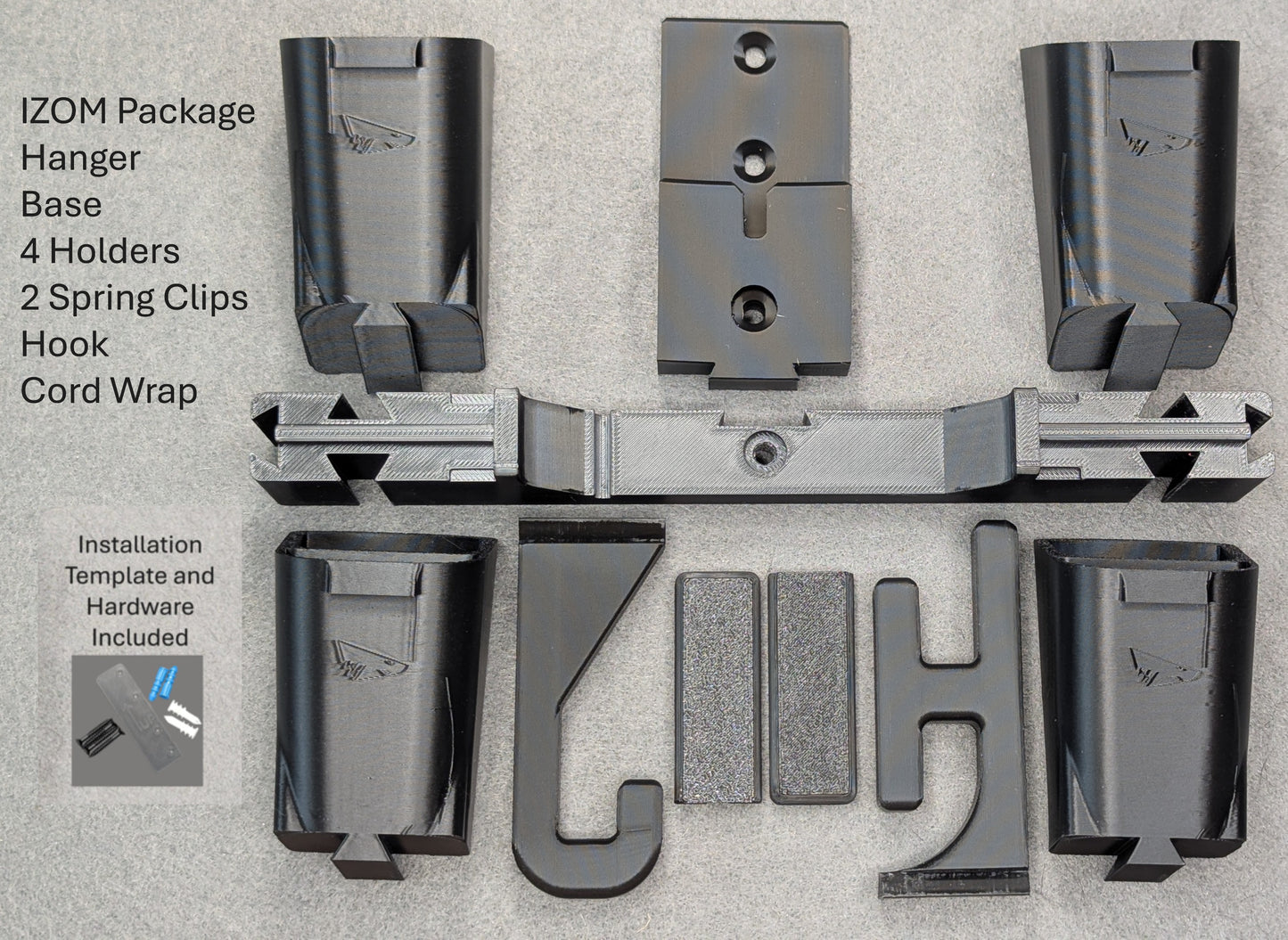 IZOM Package
Hanger
Base
4 Holders
2 Spring Clips
Hook
Cord Wrap

Installation Template and Hardware Included