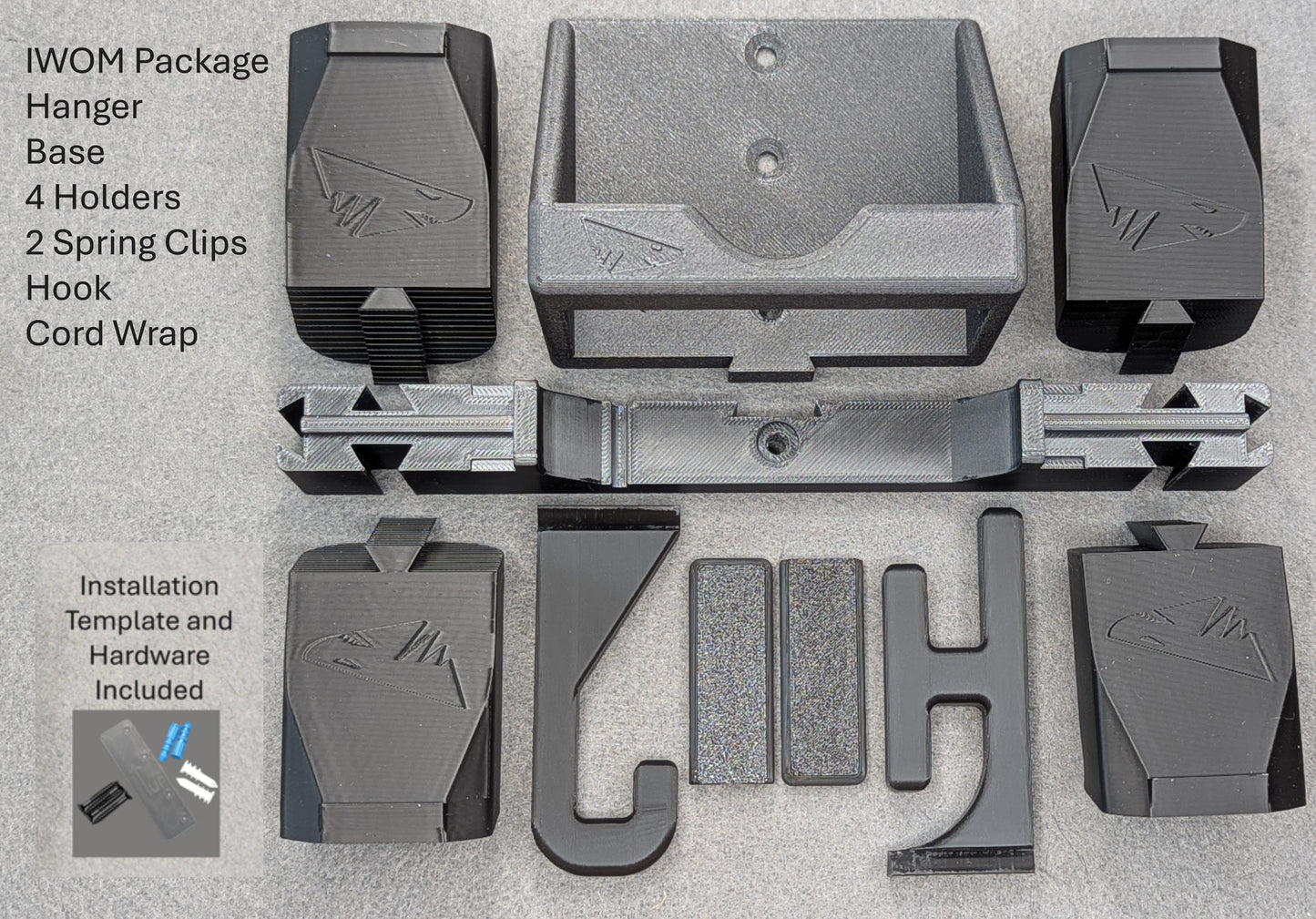 IWOM Package
Hanger
Base
4 Holders
2 Spring Clips
Hook
Cord Wrap

Installation Template and Hardware Included