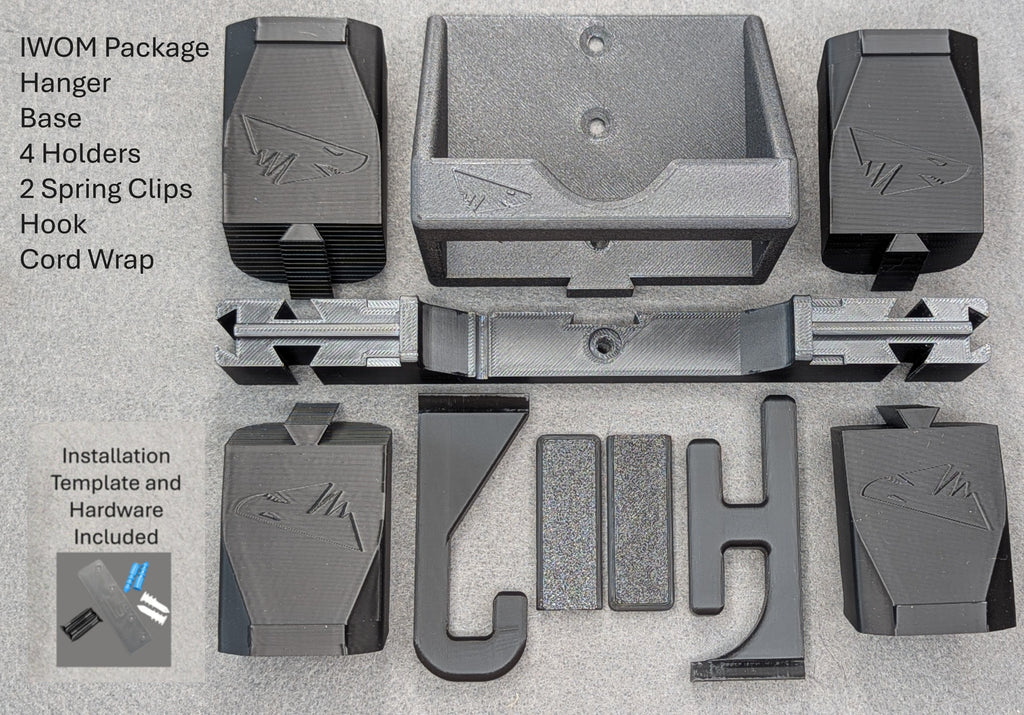 IWOM Package
Hanger
Base
4 Holders
2 Spring Clips
Hook
Cord Wrap

Installation Template and Hardware Included